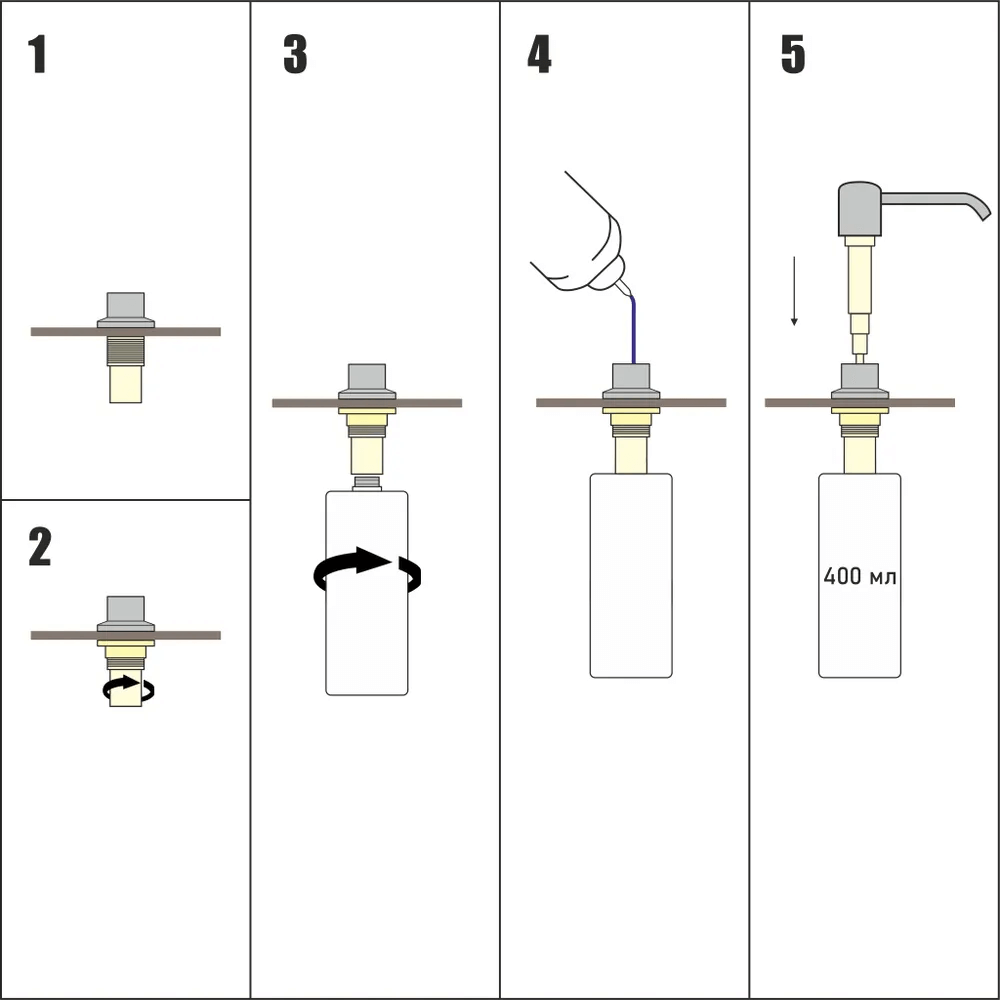 1

2

3

4

5

400 мл